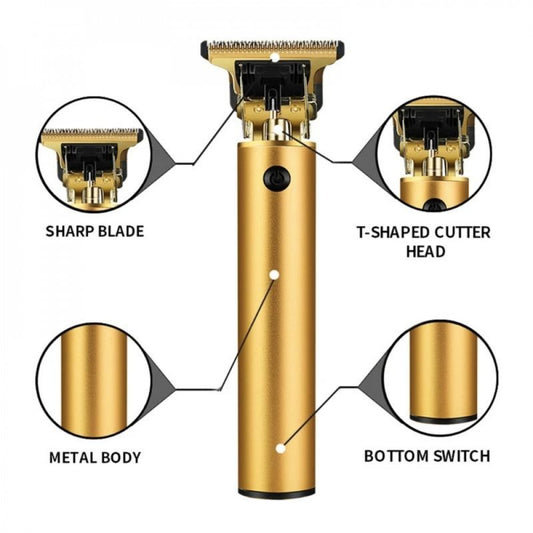 SHARP BLADE

T-SHAPED CUTTER HEAD

METAL BODY

BOTTOM SWITCH