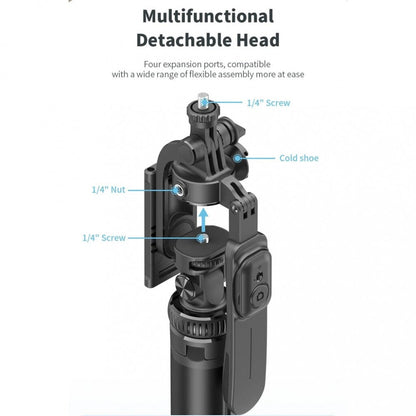 Multifunctional Detachable Head

Four expansion ports, compatible with a wide range of flexible assembly more at ease

1/4" Screw

Cold shoe

1/4" Nut

1/4" Screw