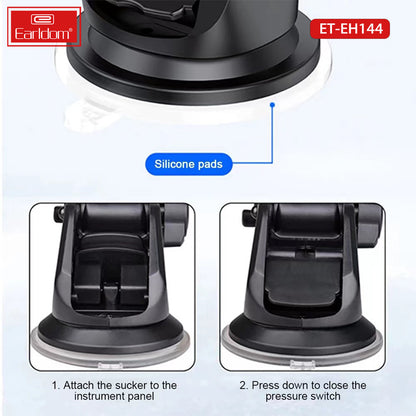 Earldom®

ET-EH144

Silicone pads

1. Attach the sucker to the instrument panel

2. Press down to close the pressure switch