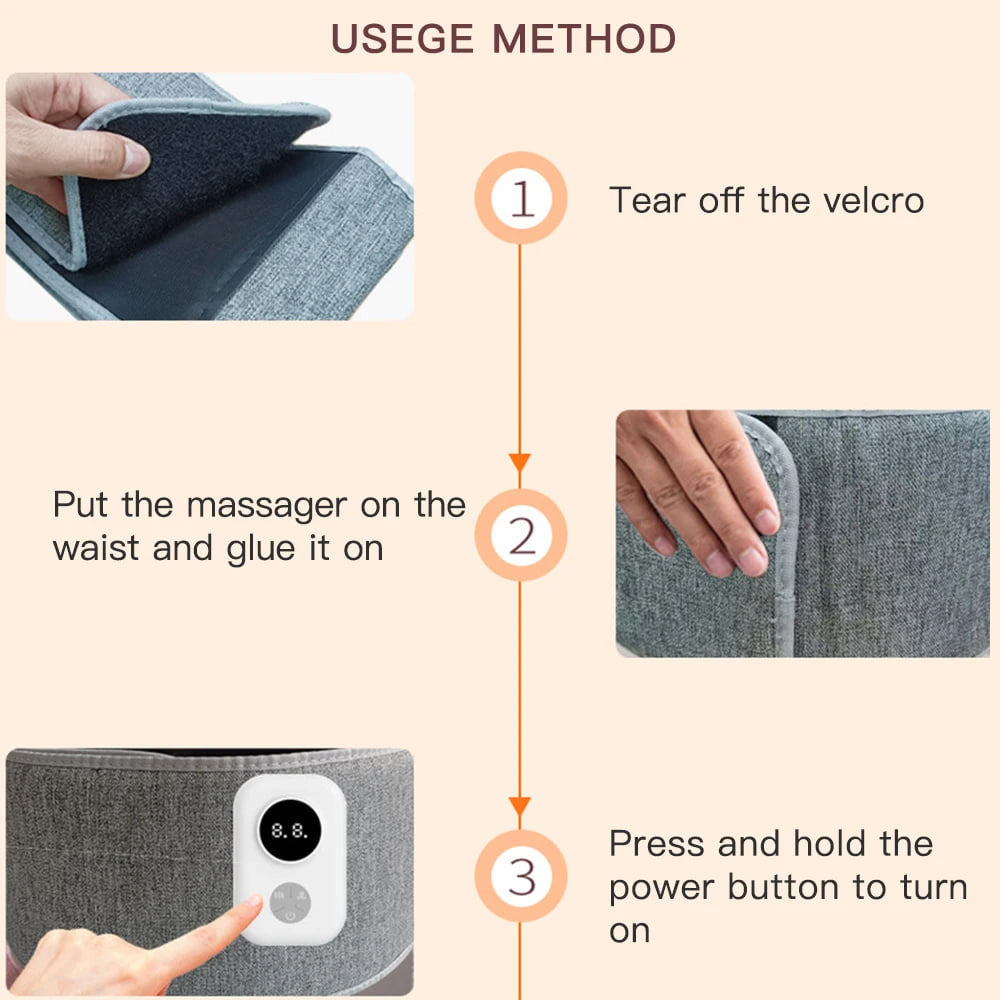 USEGE METHOD

1

Tear off the velcro

Put the massager on the waist and glue it on

2

8.8.

3

Press and hold the power button to turn on