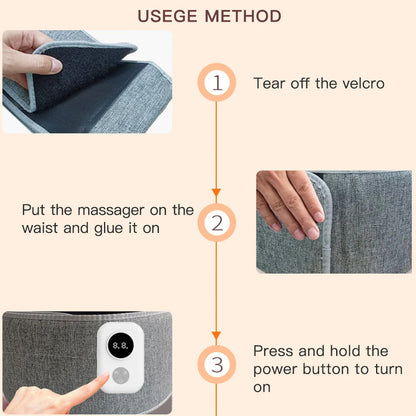 USEGE METHOD

1 Tear off the velcro

Put the massager on the waist and glue it on 2

8.8.

3 Press and hold the power button to turn on