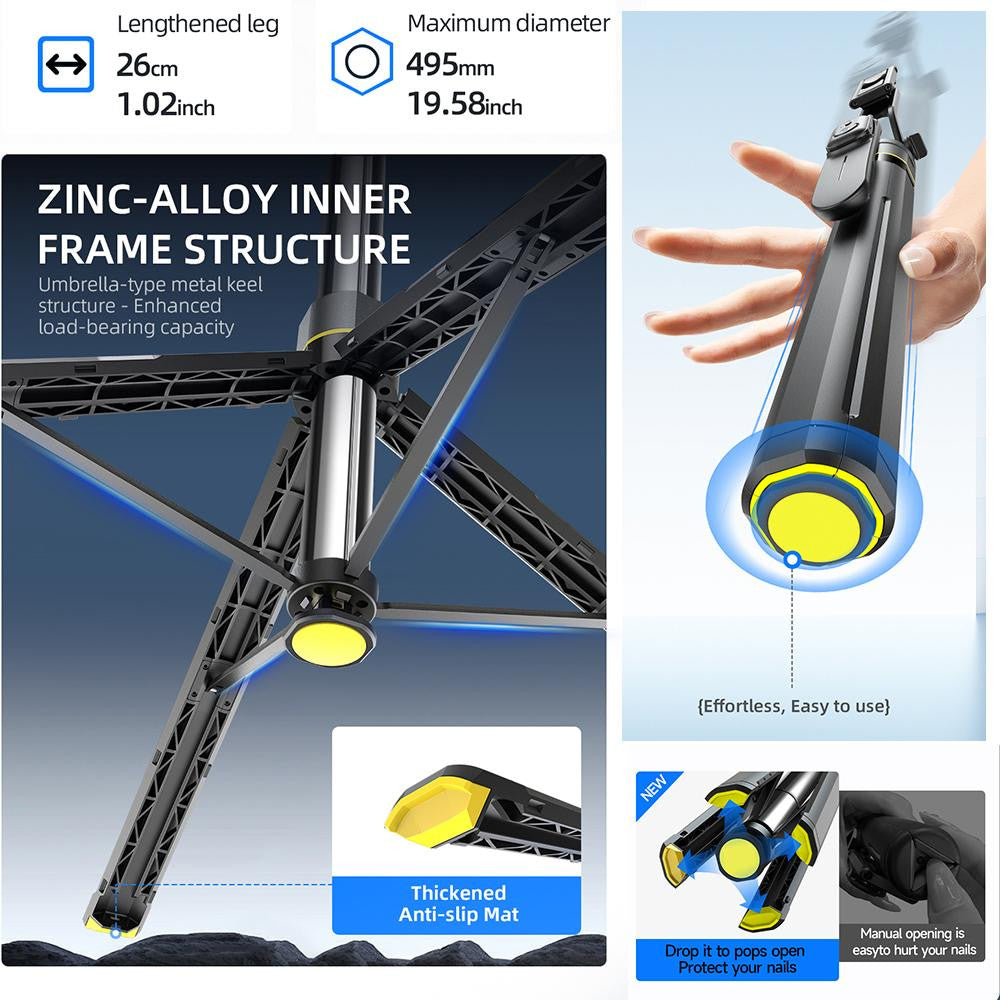 Lengthened leg
26cm
1.02inch

Maximum diameter
495mm
19.58inch

ZINC-ALLOY INNER FRAME STRUCTURE
Umbrella-type metal keel structure - Enhanced load-bearing capacity

Thickened Anti-slip Mat

{Effortless, Easy to use}

NEW

Drop it to pops open
Protect your nails

Manual opening is easyto hurt your nails