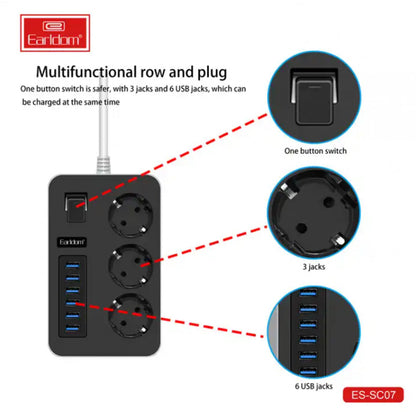 Earldom®

Multifunctional row and plug

One button switch is safer, with 3 jacks and 6 USB jacks, which can be charged at the same time

Earldom

One button switch

3 jacks

6 USB jacks

ES-SC07