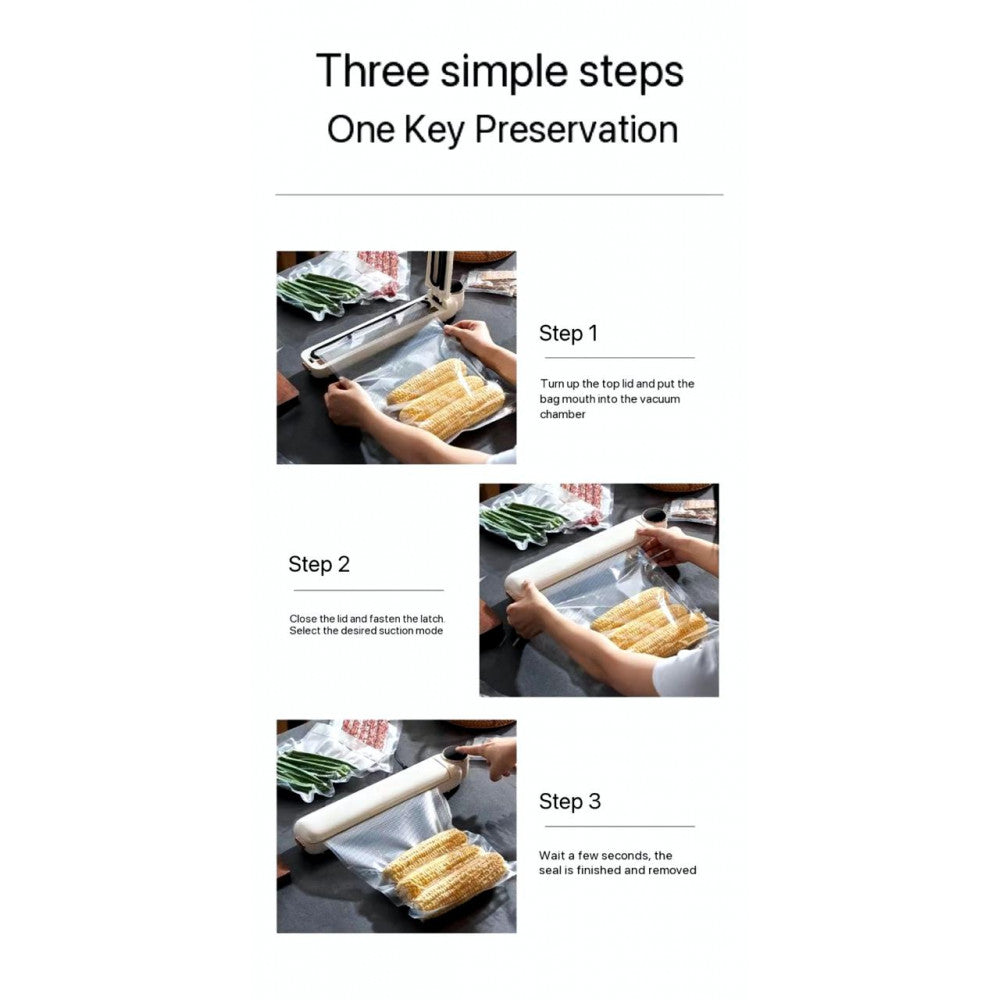 Three simple steps
One Key Preservation

Step 1

Turn up the top lid and put the bag mouth into the vacuum chamber

Step 2

Close the lid and fasten the latch. Select the desired suction mode

Step 3

Wait a few seconds, the seal is finished and removed