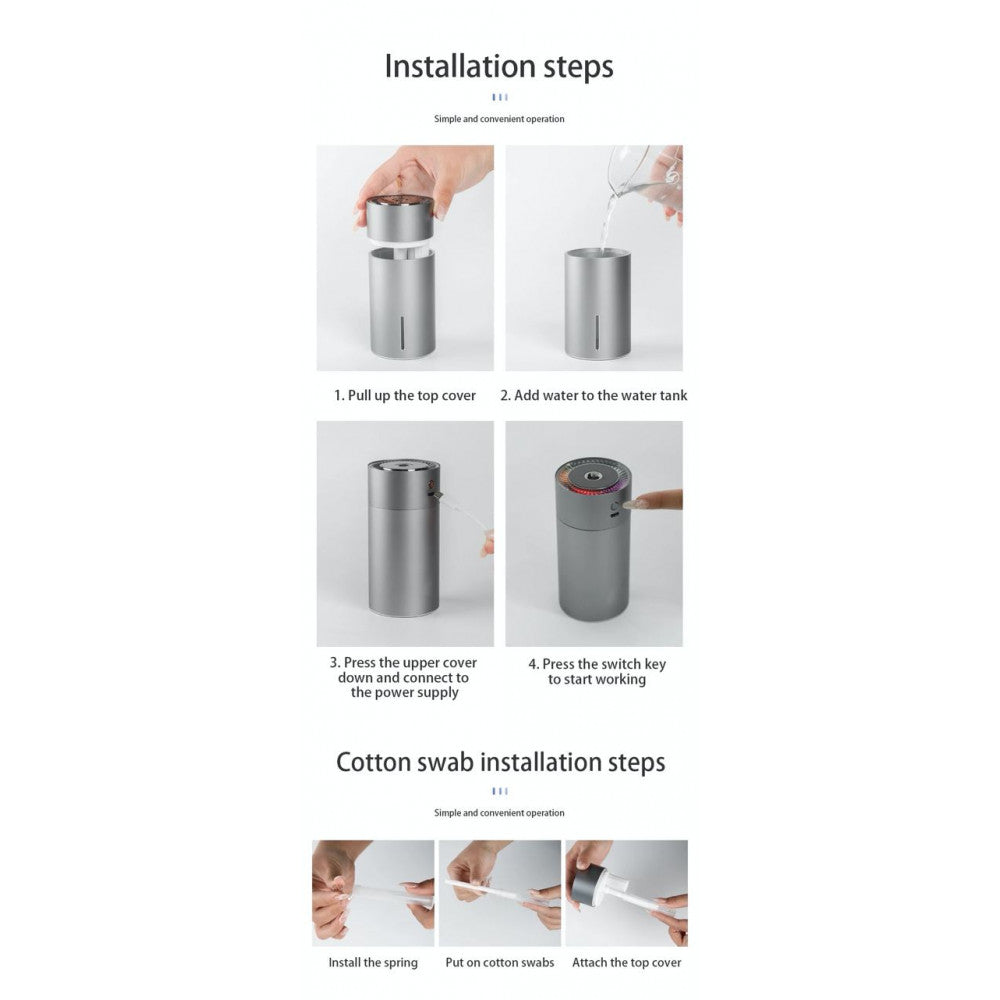 Installation steps

Simple and convenient operation

1. Pull up the top cover

2. Add water to the water tank

3. Press the upper cover down and connect to the power supply

4. Press the switch key to start working

Cotton swab installation steps

Simple and convenient operation

Install the spring

Put on cotton swabs

Attach the top cover