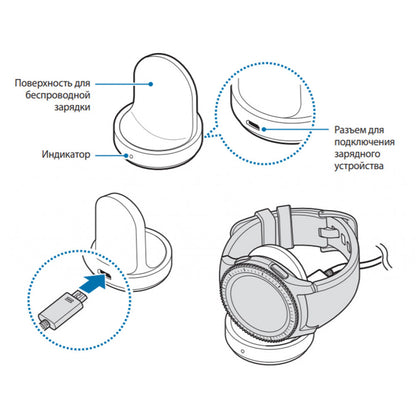 Поверхность для беспроводной зарядки

Индикатор

Разъем для подключения зарядного устройства