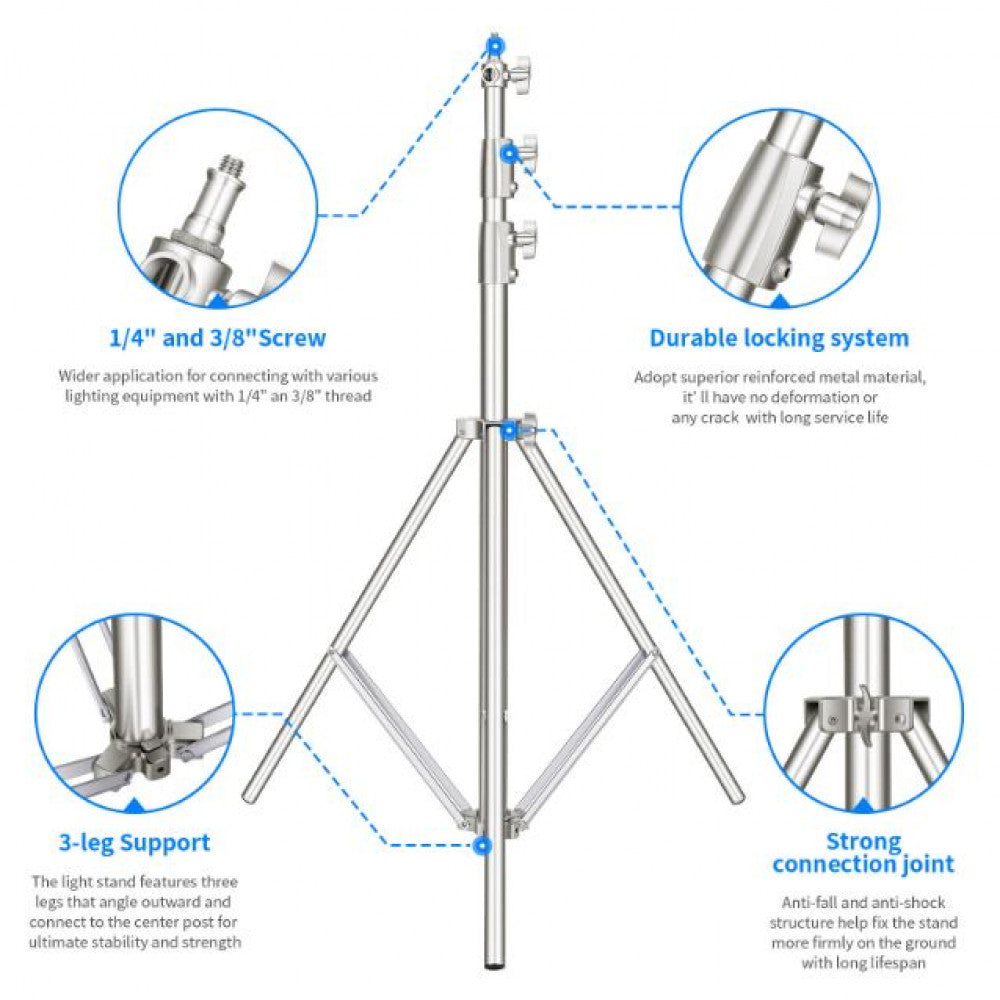 1/4" and 3/8"Screw

Wider application for connecting with various lighting equipment with 1/4" an 3/8" thread

Durable locking system

Adopt superior reinforced metal material, it' ll have no deformation or any crack with long service life

3-leg Support

The light stand features three legs that angle outward and connect to the center post for ultimate stability and strength

Strong connection joint

Anti-fall and anti-shock structure help fix the stand more firmly on the ground with long lifespan