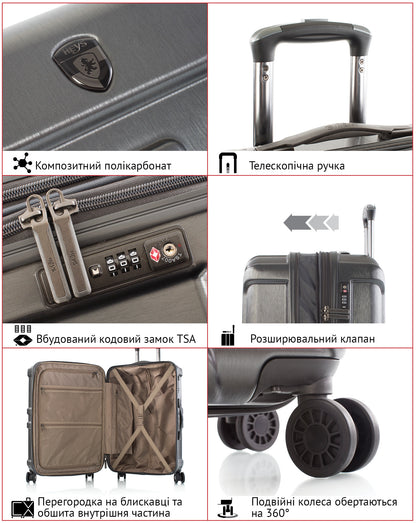 HEYS

Композитний полікарбонат

Телескопічна ручка

Вбудований кодовий замок TSA

Розширювальний клапан

Перегородка на блискавці та обшита внутрішня частина

Подвійні колеса обертаються на 360°