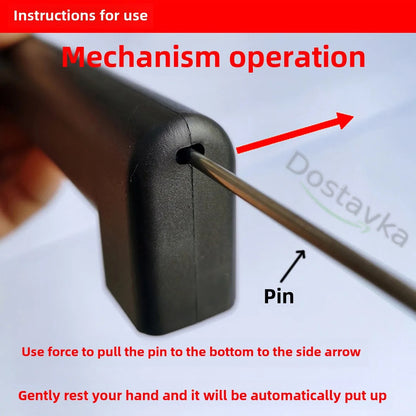 Instructions for use

Mechanism operation

Dostavka

Pin

Use force to pull the pin to the bottom to the side arrow

Gently rest your hand and it will be automatically put up