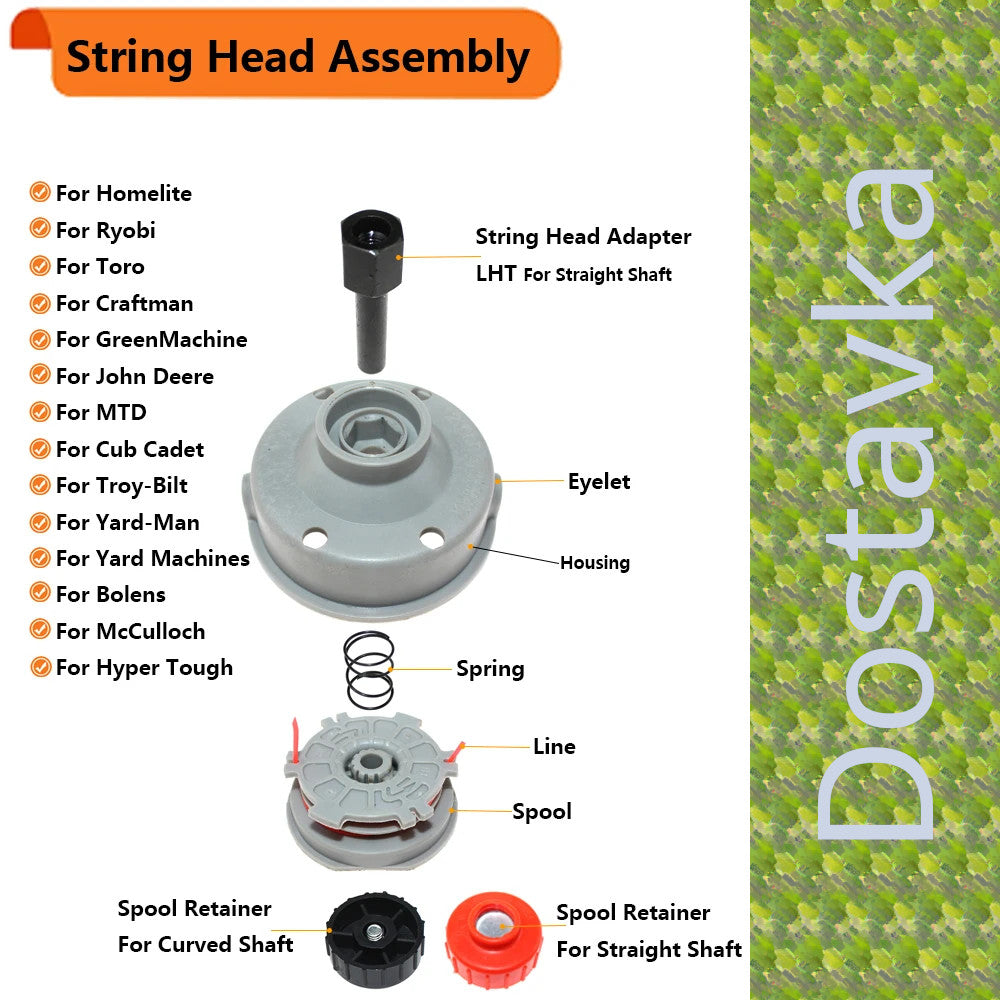 String Head Assembly

For Homelite
For Ryobi
For Toro
For Craftman
For GreenMachine
For John Deere
For MTD
For Cub Cadet
For Troy-Bilt
For Yard-Man
For Yard Machines
For Bolens
For McCulloch
For Hyper Tough

String Head Adapter
LHT For Straight Shaft

Eyelet

Housing

Spring

Line

Spool

Spool Retainer
For Curved Shaft

Spool Retainer
For Straight Shaft

Dostavka