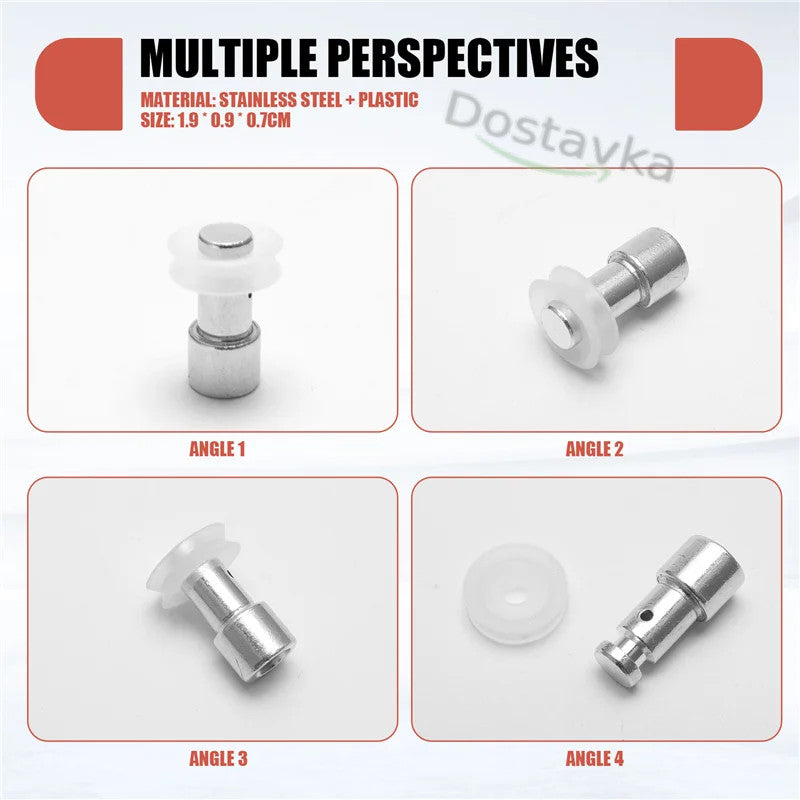 MULTIPLE PERSPECTIVES
MATERIAL: STAINLESS STEEL + PLASTIC
SIZE: 1.9 * 0.9 * 0.7CM

Dostavka

ANGLE 1

ANGLE 2

ANGLE 3

ANGLE 4