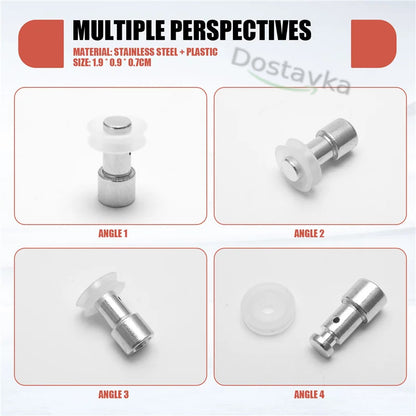 MULTIPLE PERSPECTIVES
MATERIAL: STAINLESS STEEL + PLASTIC
SIZE: 1.9 * 0.9 * 0.7CM

Dostavka

ANGLE 1

ANGLE 2

ANGLE 3

ANGLE 4