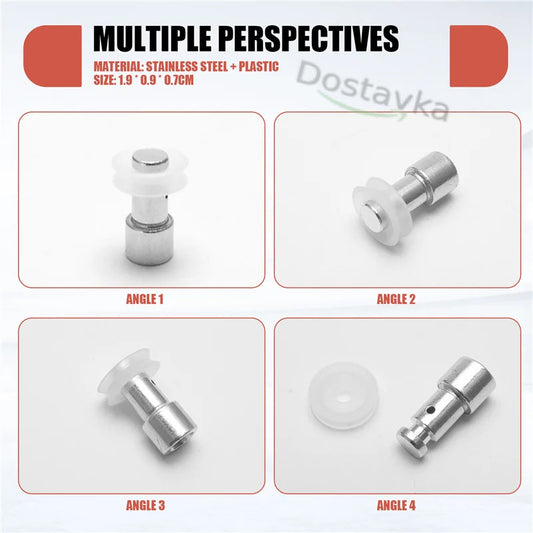 MULTIPLE PERSPECTIVES

MATERIAL: STAINLESS STEEL + PLASTIC
SIZE: 1.9 * 0.9 * 0.7CM

Dostavka

ANGLE 1

ANGLE 2

ANGLE 3

ANGLE 4