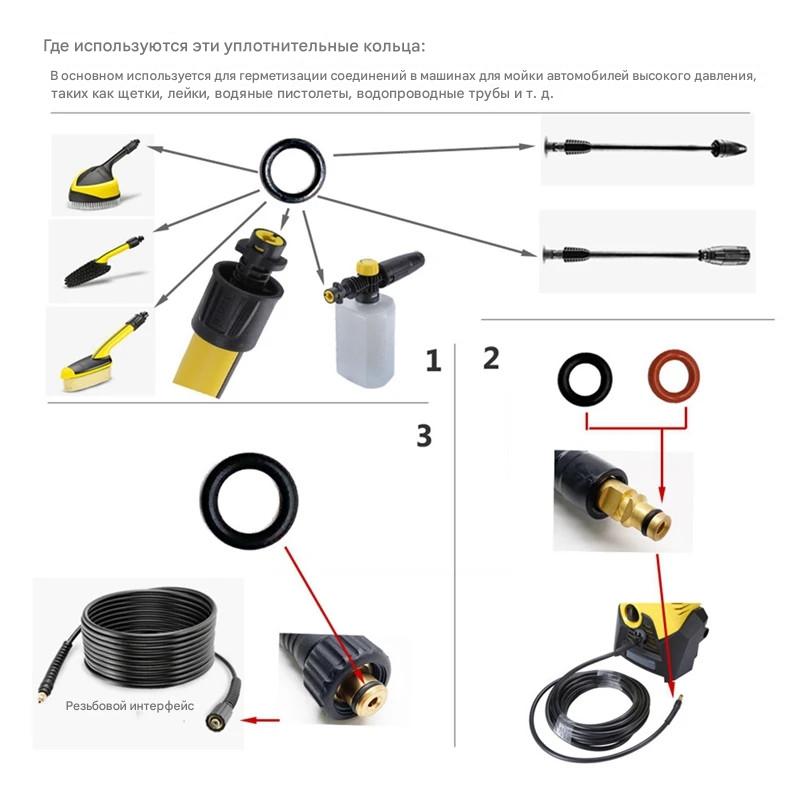 Где используются эти уплотнительные кольца:

В основном используется для герметизации соединений в машинах для мойки автомобилей высокого давления, таких как щетки, лейки, водяные пистолеты, водопроводные трубы и т. д.

1

2

3

Резьбовой интерфейс