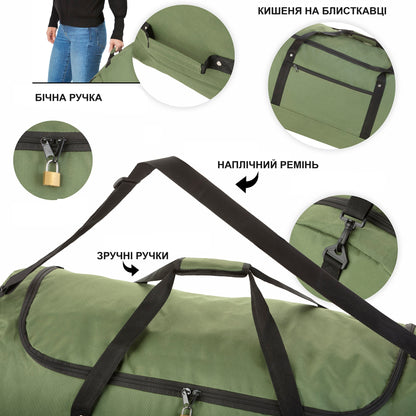 КИШЕНЯ НА БЛИСТКАВЦІ

БІЧНА РУЧКА

НАПЛІЧНИЙ РЕМІНЬ

ЗРУЧНІ РУЧКИ