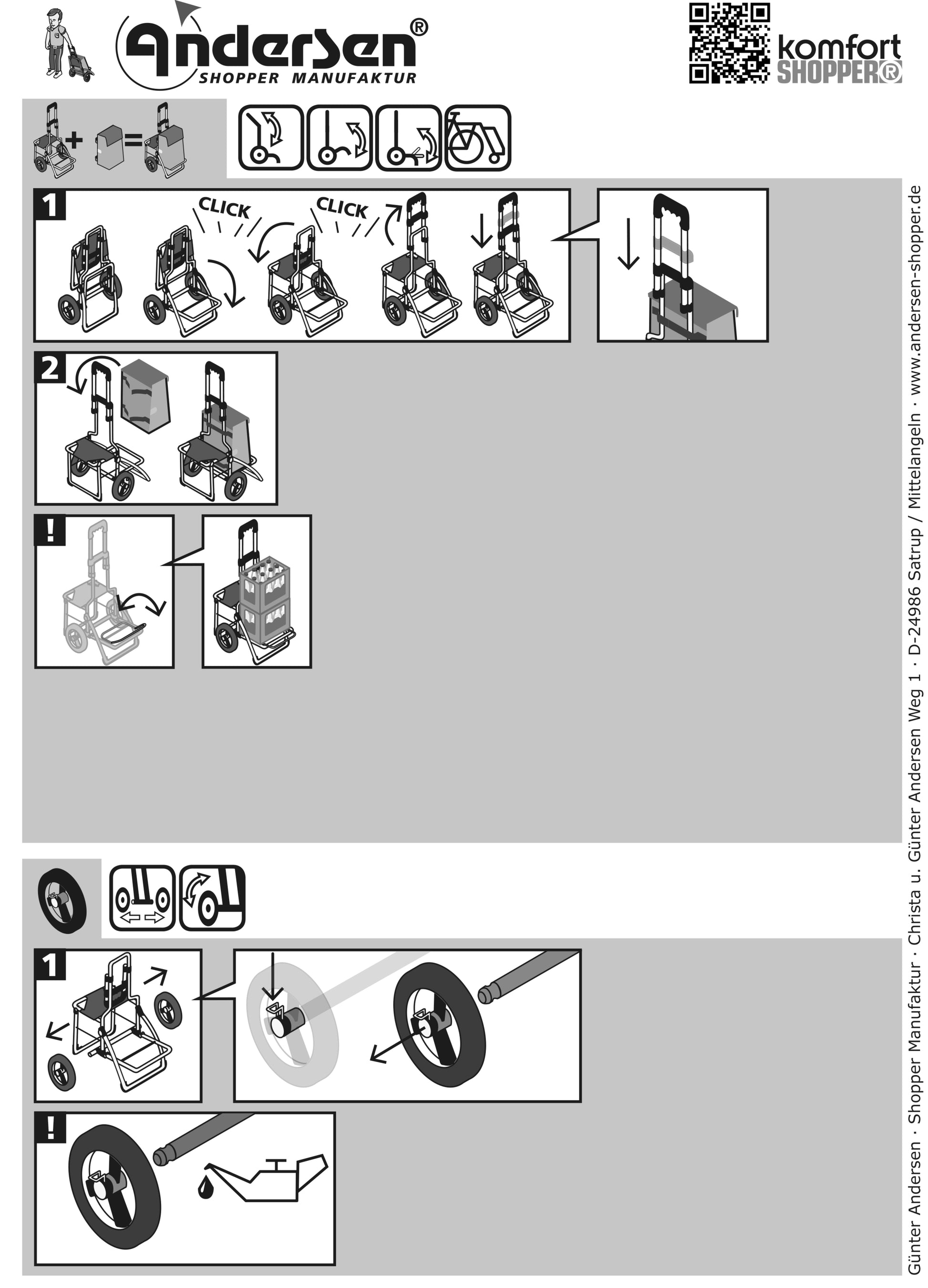 Andersen®
SHOPPER MANUFAKTUR

komfort SHOPPER®

1
CLICK
CLICK

2

!

1

!

Günter Andersen · Shopper Manufaktur · Christa u. Günter Andersen Weg 1 · D-24986 Satrup / Mittelangeln · www.andersen-shopper.de