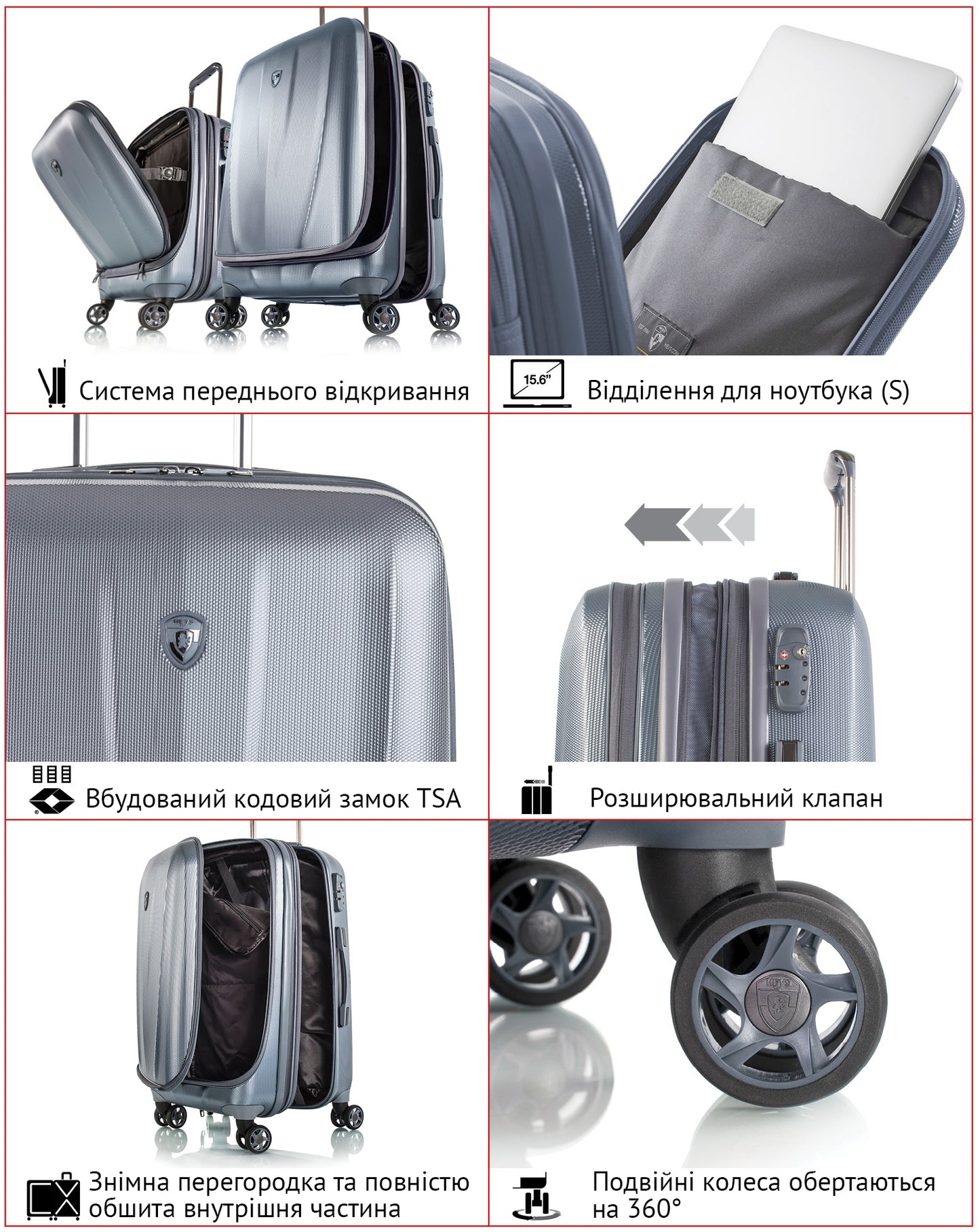 Система переднього відкривання

15.6"

Відділення для ноутбука (S)

Вбудований кодовий замок TSA

Розширювальний клапан

Знімна перегородка та повністю обшита внутрішня частина

Подвійні колеса обертаються на 360°