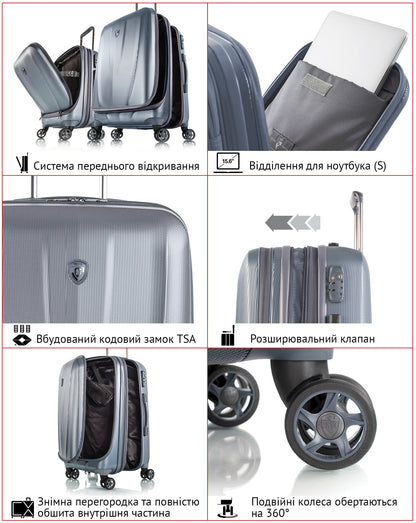 Система переднього відкривання

15.6"

Відділення для ноутбука (S)

Вбудований кодовий замок TSA

Розширювальний клапан

Знімна перегородка та повністю обшита внутрішня частина

Подвійні колеса обертаються на 360°