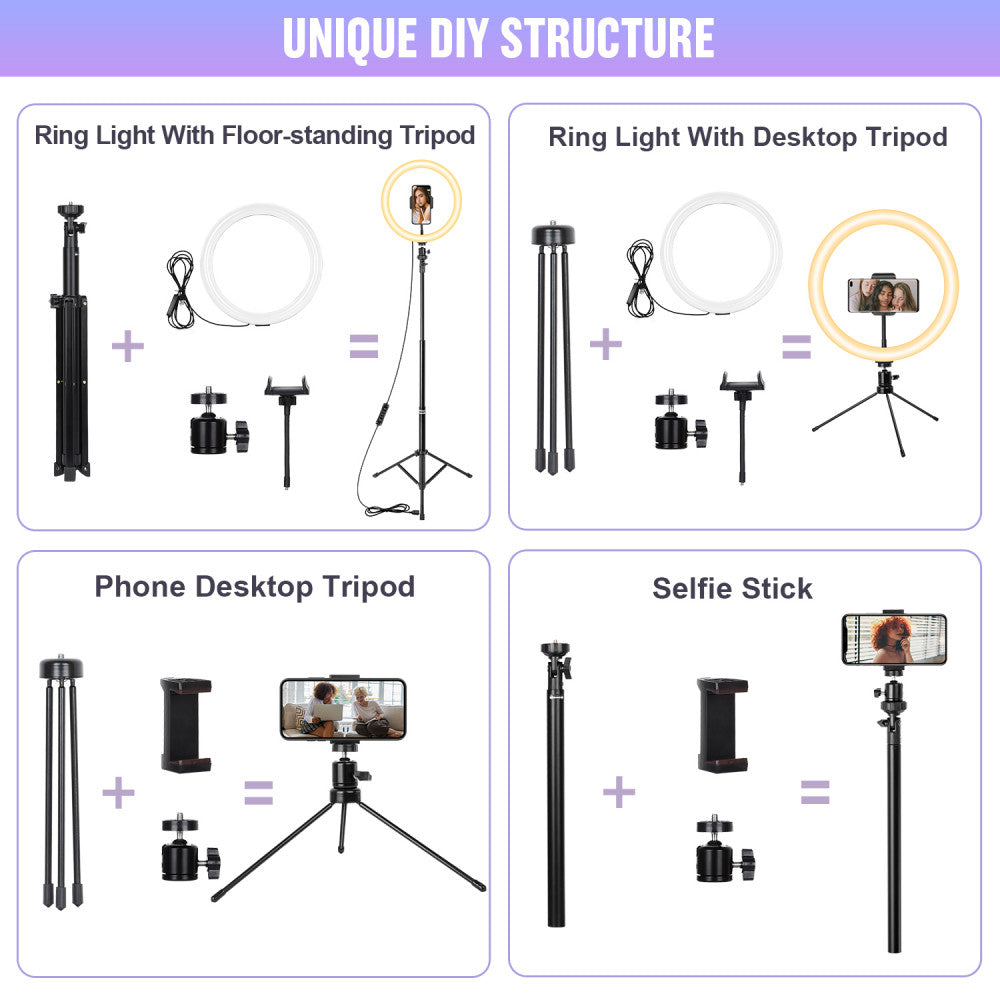 UNIQUE DIY STRUCTURE

Ring Light With Floor-standing Tripod

+ =

Ring Light With Desktop Tripod

+ =

Phone Desktop Tripod

+ =

Selfie Stick

+ =