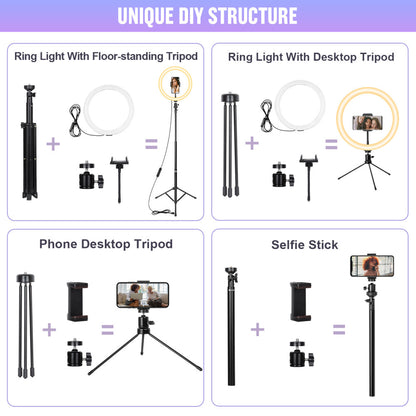 UNIQUE DIY STRUCTURE

Ring Light With Floor-standing Tripod

+

=

Ring Light With Desktop Tripod

+

=

Phone Desktop Tripod

+

=

Selfie Stick

+

=