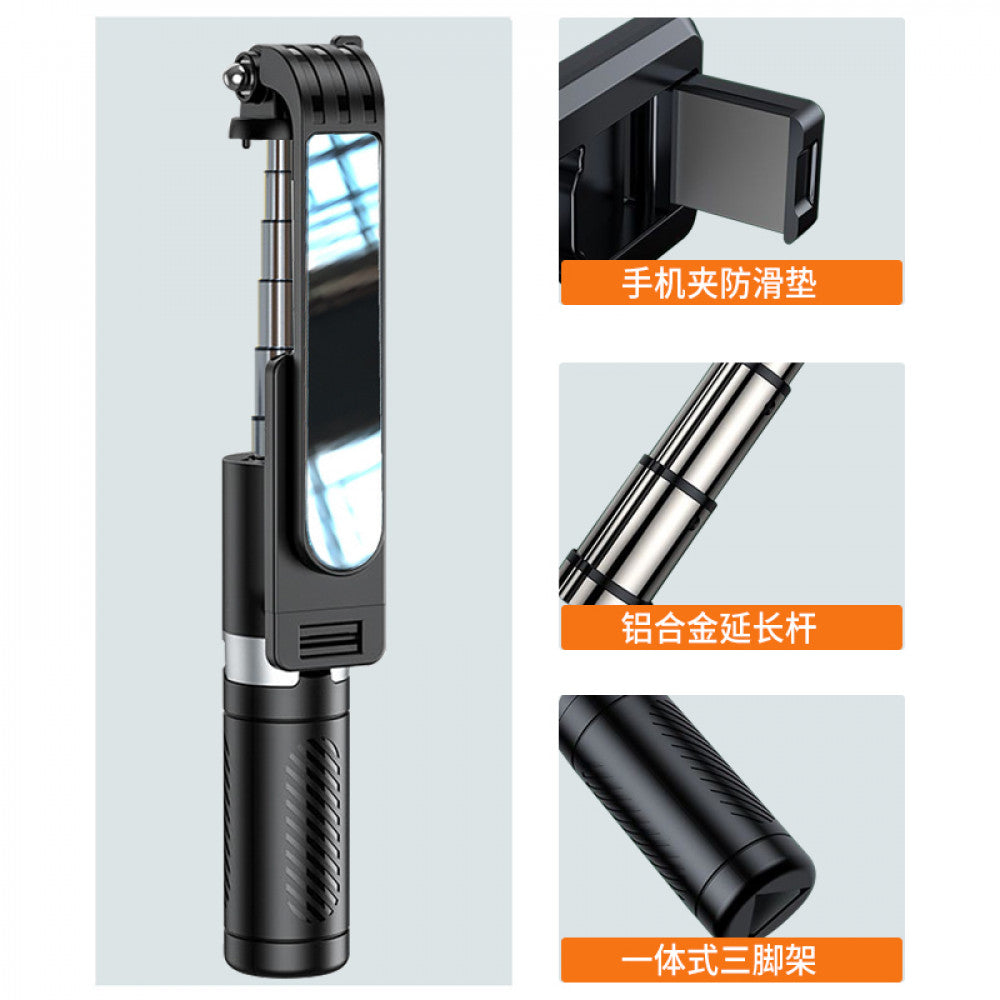 手机夹防滑垫

铝合金延长杆

一体式三脚架