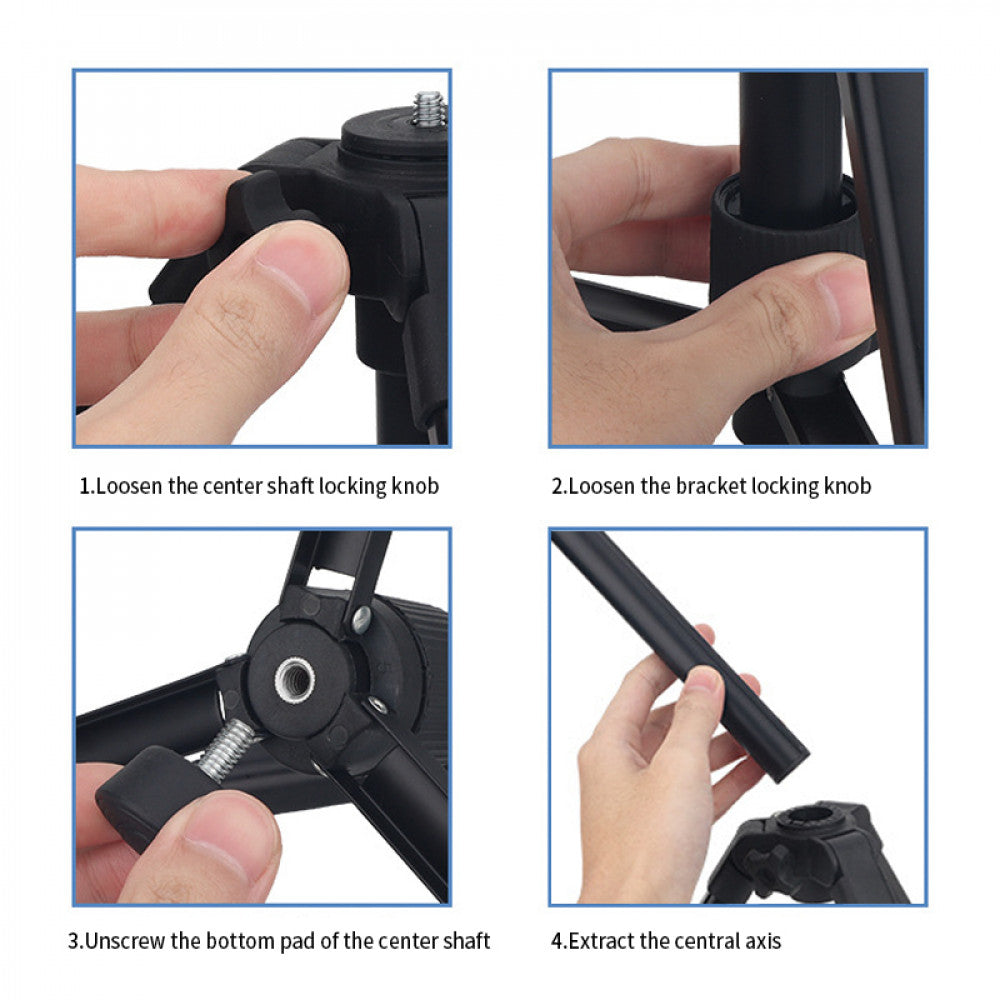 1.Loosen the center shaft locking knob

2.Loosen the bracket locking knob

3.Unscrew the bottom pad of the center shaft

4.Extract the central axis