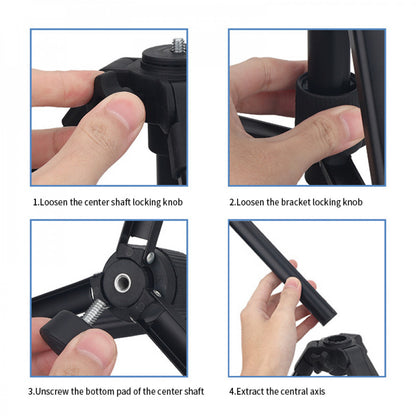 1.Loosen the center shaft locking knob

2.Loosen the bracket locking knob

3.Unscrew the bottom pad of the center shaft

4.Extract the central axis