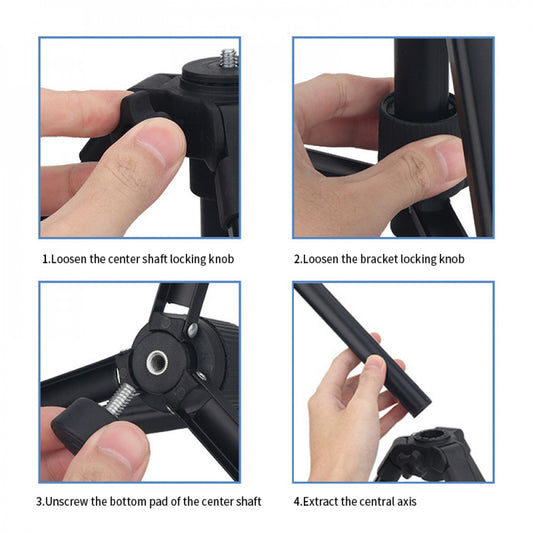 1.Loosen the center shaft locking knob

2.Loosen the bracket locking knob

3.Unscrew the bottom pad of the center shaft

4.Extract the central axis